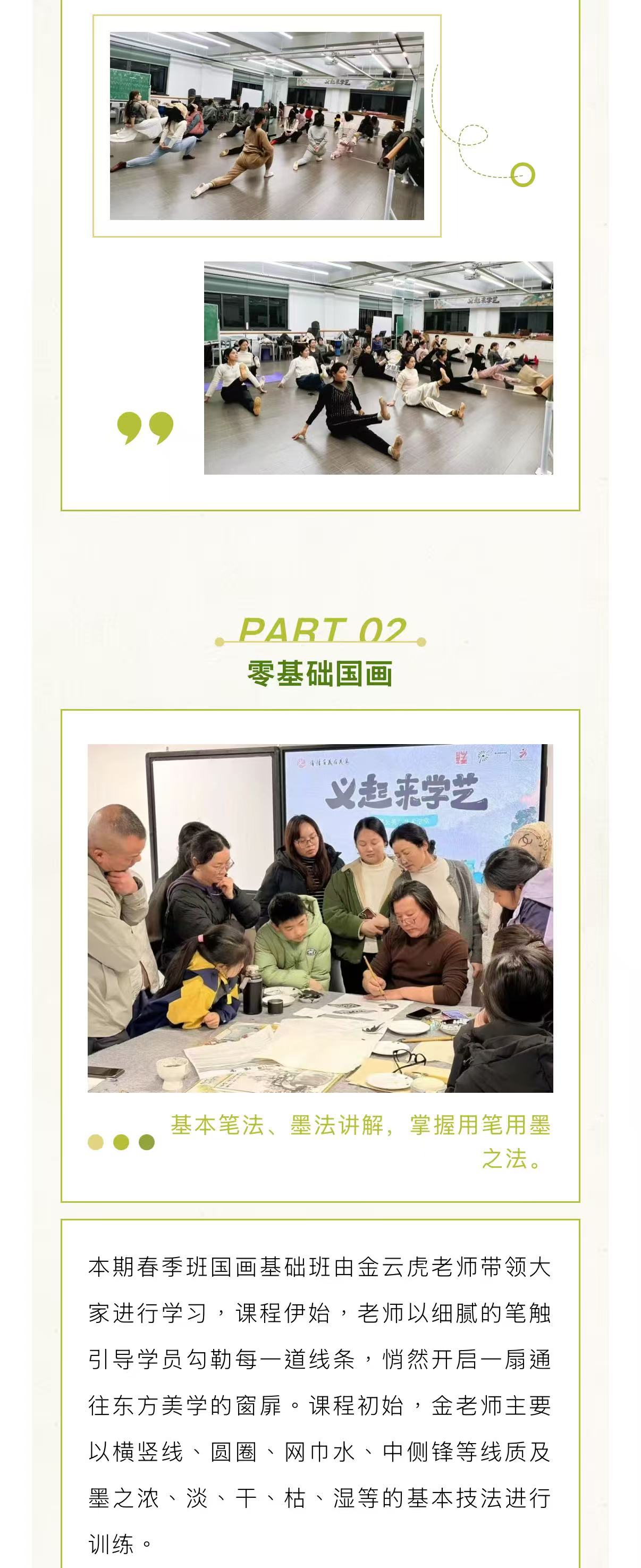 义起来学艺

义起来学艺

PART 02
零基础国画

义起来学艺

基本笔法、墨法讲解，掌握用笔用墨之法。

本期春季班国画基础班由金云虎老师带领大家进行学习，课程伊始，老师以细腻的笔触引导学员勾勒每一道线条，悄然开启一扇通往东方美学的窗扉。课程初始，金老师主要以横竖线、圆圈、网巾水、中侧锋等线质及墨之浓、淡、干、枯、湿等的基本技法进行训练。