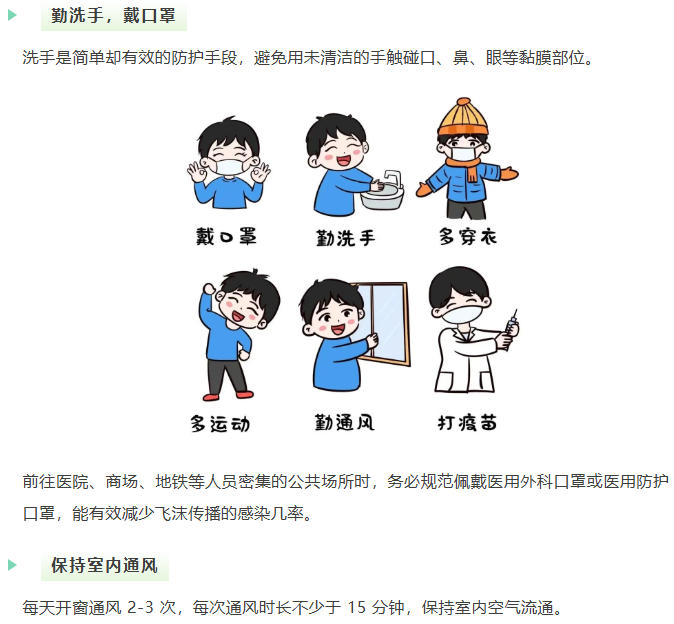 勤洗手，戴口罩

洗手是简单却有效的防护手段，避免用未清洁的手触碰口、鼻、眼等黏膜部位。

戴口罩 勤洗手 多穿衣

多运动 勤通风 打疫苗

前往医院、商场、地铁等人员密集的公共场所时，务必规范佩戴医用外科口罩或医用防护口罩，能有效减少飞沫传播的感染几率。

保持室内通风

每天开窗通风 2-3 次，每次通风时长不少于 15 分钟，保持室内空气流通。