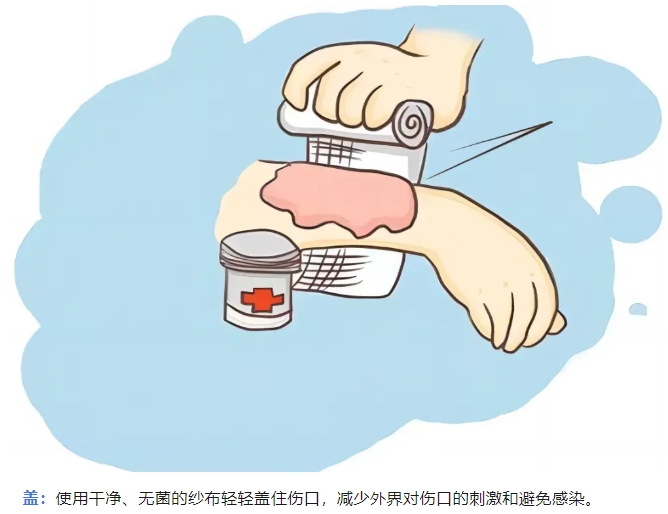 盖：使用干净、无菌的纱布轻轻盖住伤口，减少外界对伤口的刺激和避免感染。