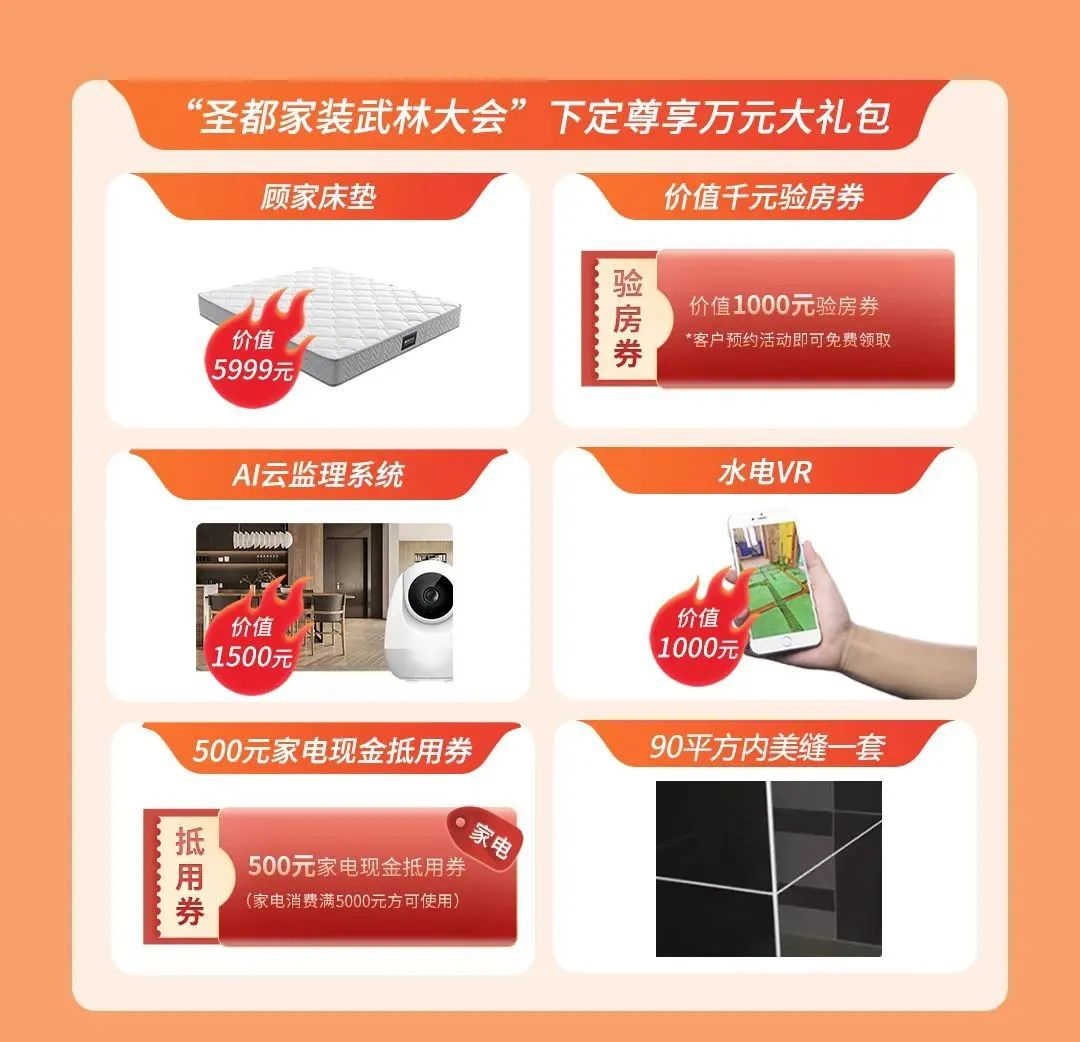 “圣都家装武林大会”下定尊享万元大礼包

顾家床垫

价值 5999元

价值千元验房券

验房券

价值1000元验房券

*客户预约活动即可免费领取

AI云监理系统

价值 1500元

水电VR

价值 1000元

500元家电现金抵用券

抵用券

家电

500元家电现金抵用券

（家电消费满5000元方可使用）

90平方内美缝一套