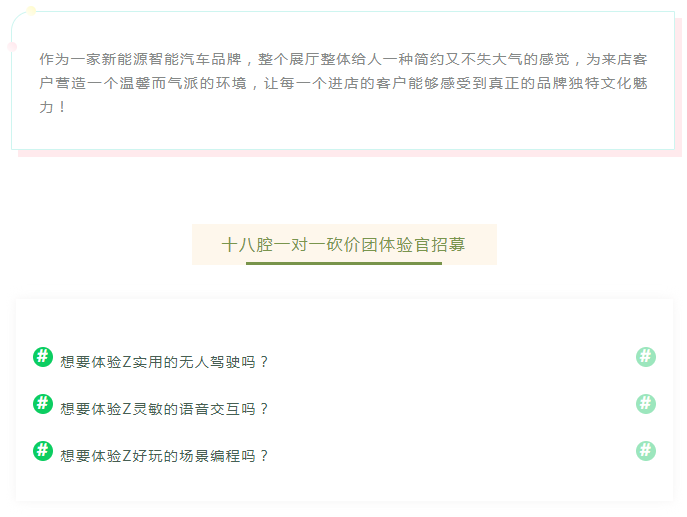 作为一家新能源智能汽车品牌，整个展厅整体给人一种简约又不失大气的感觉，为来店客户营造一个温馨而气派的环境，让每一个进店的客户能够感受到真正的品牌独特文化魅力！

十八腔一对一砍价团体验官招募

想要体验Z实用的无人驾驶吗？

想要体验Z灵敏的语音交互吗？

想要体验Z好玩的场景编程吗？