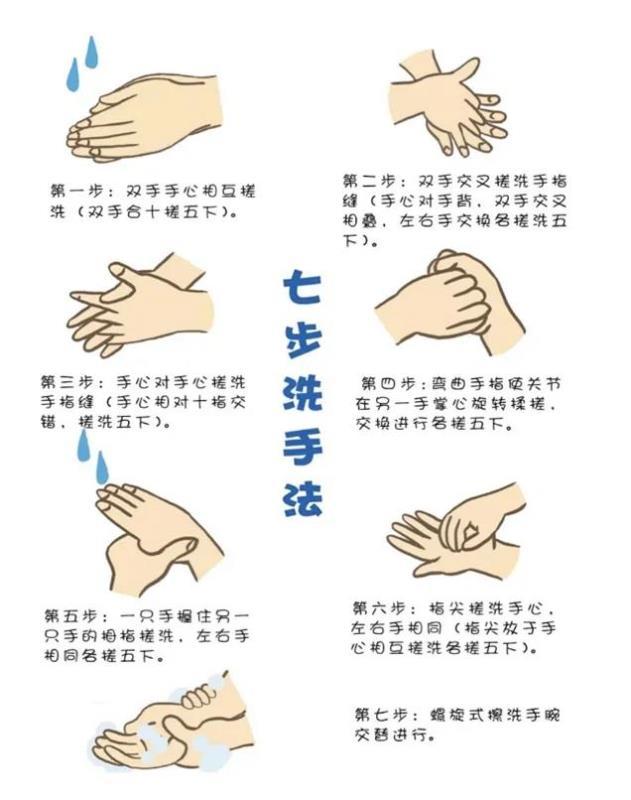 七步洗手法

第一步：双手手心相互搓洗（双手合十搓五下）。

第二步：双手交叉搓洗手指缝（手心对手背，双手交叉相叠，左右手交换各搓洗五下）。

第三步：手心对手心搓洗手指缝（手心相对十指交错，搓洗五下）。

第四步：弯曲手指使关节在另一手掌心旋转揉搓，交换进行各搓五下。

第五步：一只手握住另一只手的拇指搓洗，左右手相同各搓五下。

第六步：指尖搓洗手心，左右手相同（指尖放于手心相互搓洗各搓五下）。

第七步：螺旋式擦洗手腕交替进行。