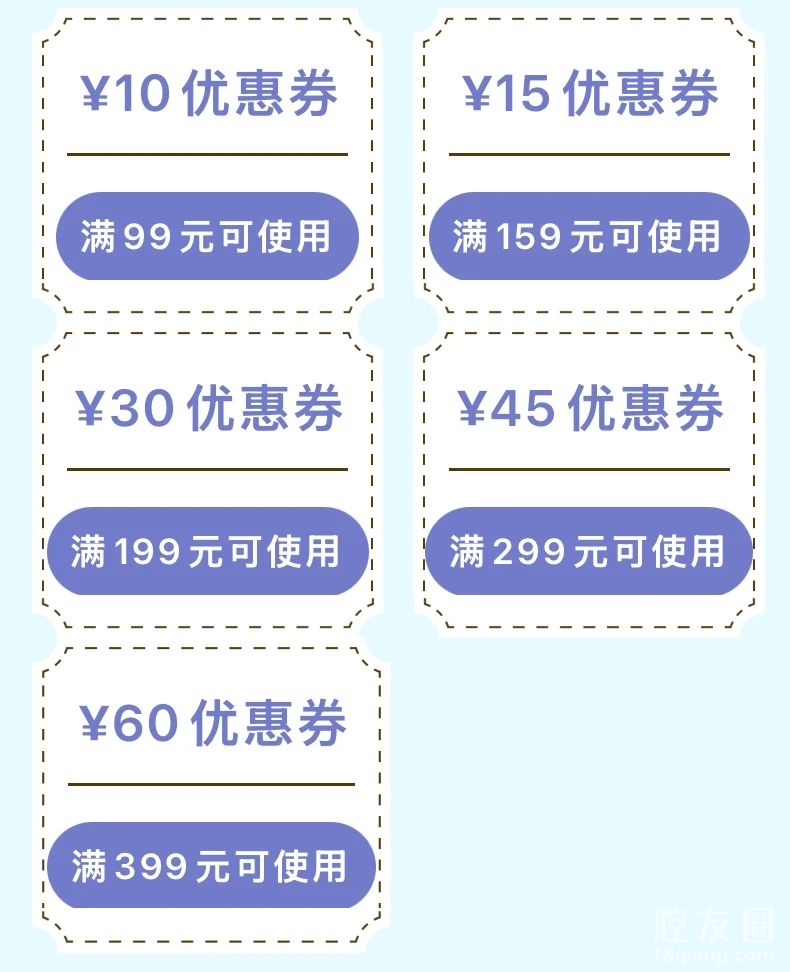 ¥10优惠券

满99元可使用

¥15优惠券

满159元可使用

¥30优惠券

满199元可使用

¥45优惠券

满299元可使用

¥60优惠券

满399元可使用

腔友圈
18qiang.com