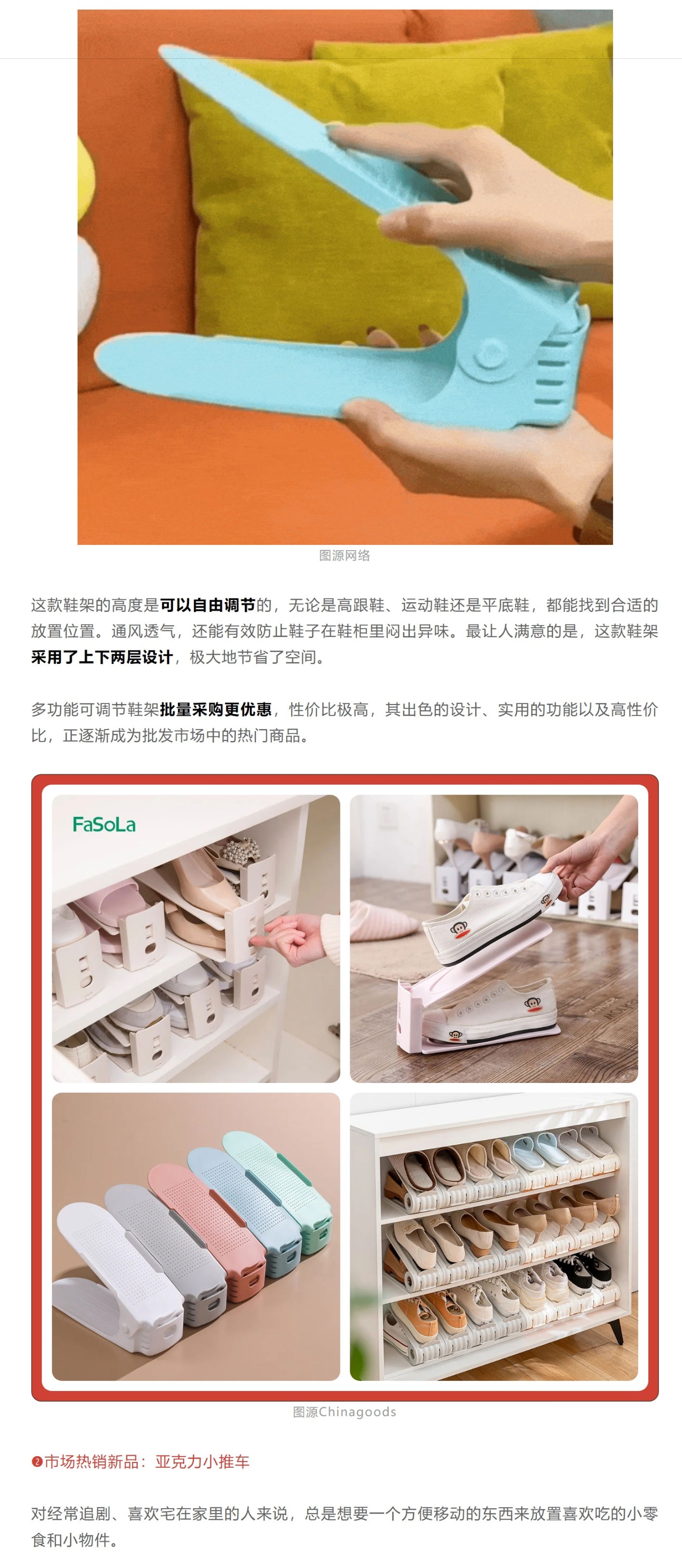 图源网络

这款鞋架的高度是可以自由调节的，无论是高跟鞋、运动鞋还是平底鞋，都能找到合适的放置位置。通风透气，还能有效防止鞋子在鞋柜里闷出异味。最让人满意的是，这款鞋架采用了上下两层设计，极大地节省了空间。

多功能可调节鞋架批量采购更优惠，性价比极高，其出色的设计、实用的功能以及高性价比，正逐渐成为批发市场中的热门商品。

FaSoLa

图源Chinagoods

❷市场热销新品：亚克力小推车

对经常追剧、喜欢宅在家里的人来说，总是想要一个方便移动的东西来放置喜欢吃的小零食和小物件。