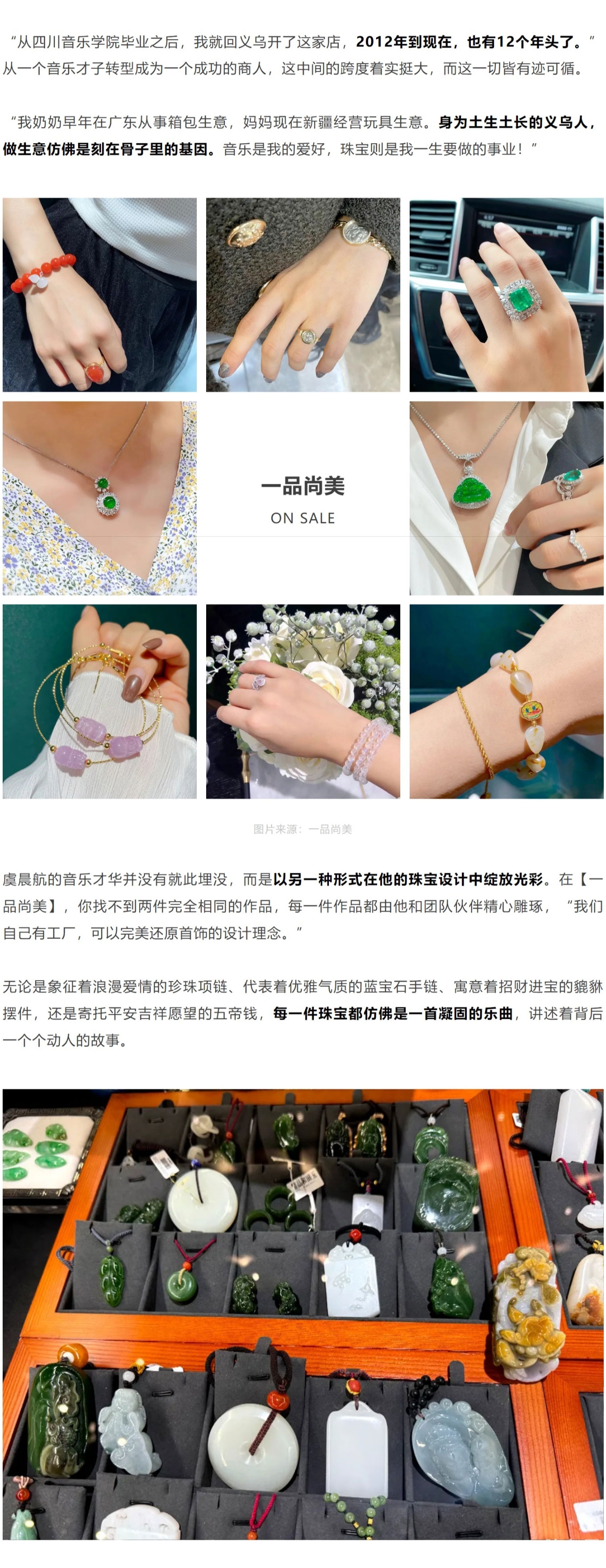 “从四川音乐学院毕业之后，我就回义乌开了这家店，2012年到现在，也有12个年头了。”从一个音乐才子转型成为一个成功的商人，这中间的跨度着实挺大，而这一切皆有迹可循。

“我奶奶早年在广东从事箱包生意，妈妈现在新疆经营玩具生意。身为土生土长的义乌人，做生意仿佛是刻在骨子里的基因。音乐是我的爱好，珠宝则是我一生要做的事业！”

一品尚美

ON SALE

图片来源：一品尚美

虞晨航的音乐才华并没有就此埋没，而是以另一种形式在他的珠宝设计中绽放光彩。在【一品尚美】，你找不到两件完全相同的作品，每一件作品都由他和团队伙伴精心雕琢，“我们自己有工厂，可以完美还原首饰的设计理念。”

无论是象征着浪漫爱情的珍珠项链、代表着优雅气质的蓝宝石手链、寓意着招财进宝的貔貅摆件，还是寄托平安吉祥愿望的五帝钱，每一件珠宝都仿佛是一首凝固的乐曲，讲述着背后一个个动人的故事。