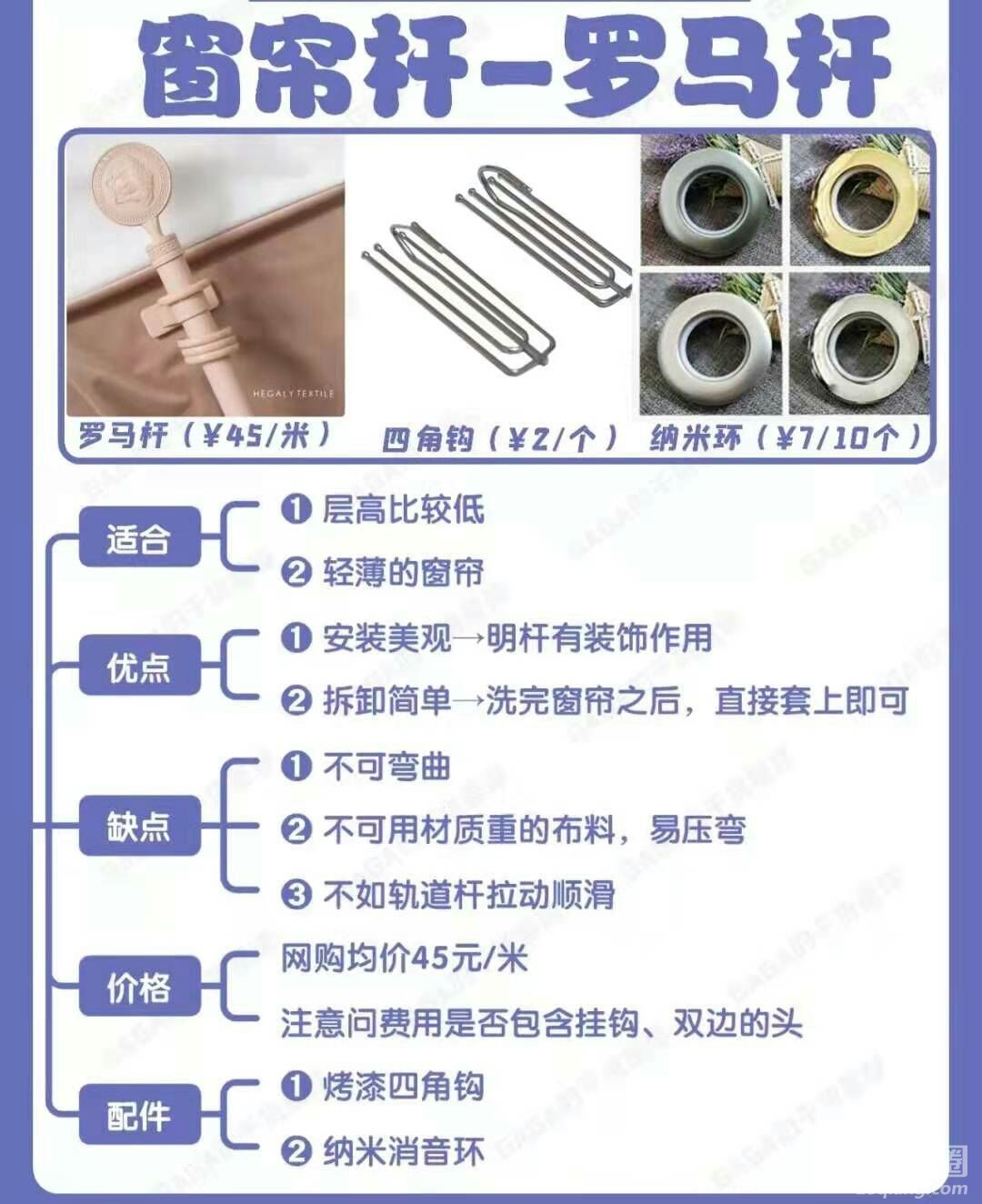 窗帘杆—罗马杆

HEGALY TEXTILE

罗马杆（¥45/米）　四角钩（¥2/个）　纳米环（¥7/10个）

适合
❶ 层高比较低
❷ 轻薄的窗帘

优点
❶ 安装美观→明杆有装饰作用
❷ 拆卸简单→洗完窗帘之后，直接套上即可

缺点
❶ 不可弯曲
❷ 不可用材质重的布料，易压弯
❸ 不如轨道杆拉动顺滑

价格
网购均价45元/米
注意问费用是否包含挂钩、双边的头

配件
❶ 烤漆四角钩
❷ 纳米消音环